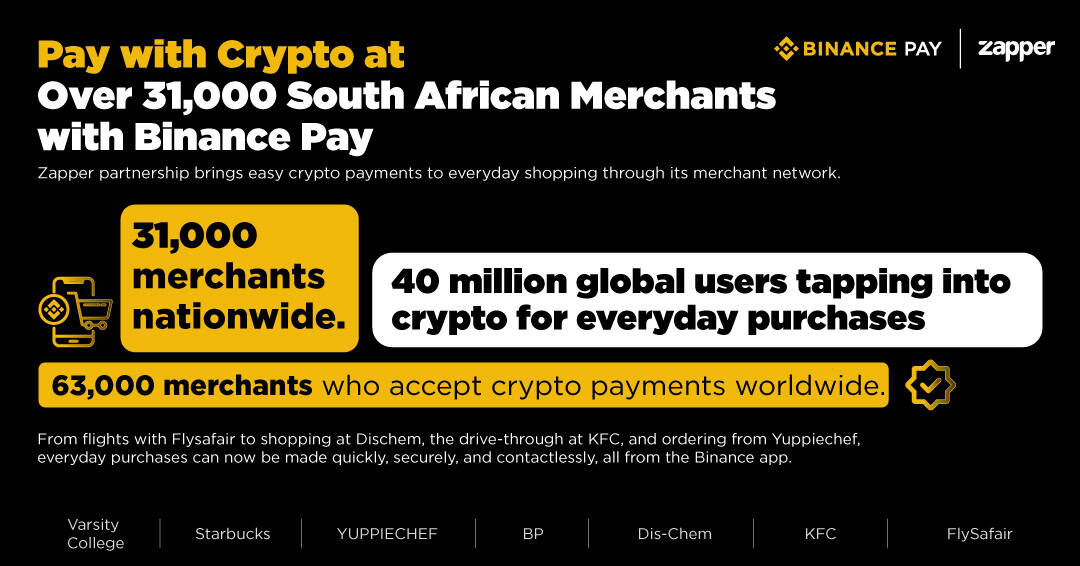 Pay with Crypto at
Over 31,000 South African Merchants with Binance Pay

BINANCE PAY | zapper

Zapper partnership brings easy crypto payments to everyday shopping through its merchant network.

31,000 merchants nationwide.

40 million global users tapping into crypto for everyday purchases

63,000 merchants who accept crypto payments worldwide.

From flights with Flysafair to shopping at Dischem, the drive-through at KFC, and ordering from Yuppiechef, everyday purchases can now be made quickly, securely, and contactlessly, all from the Binance app.

Varsity College | Starbucks | YUPPIECHEF | BP | Dis-Chem | KFC | FlySafair